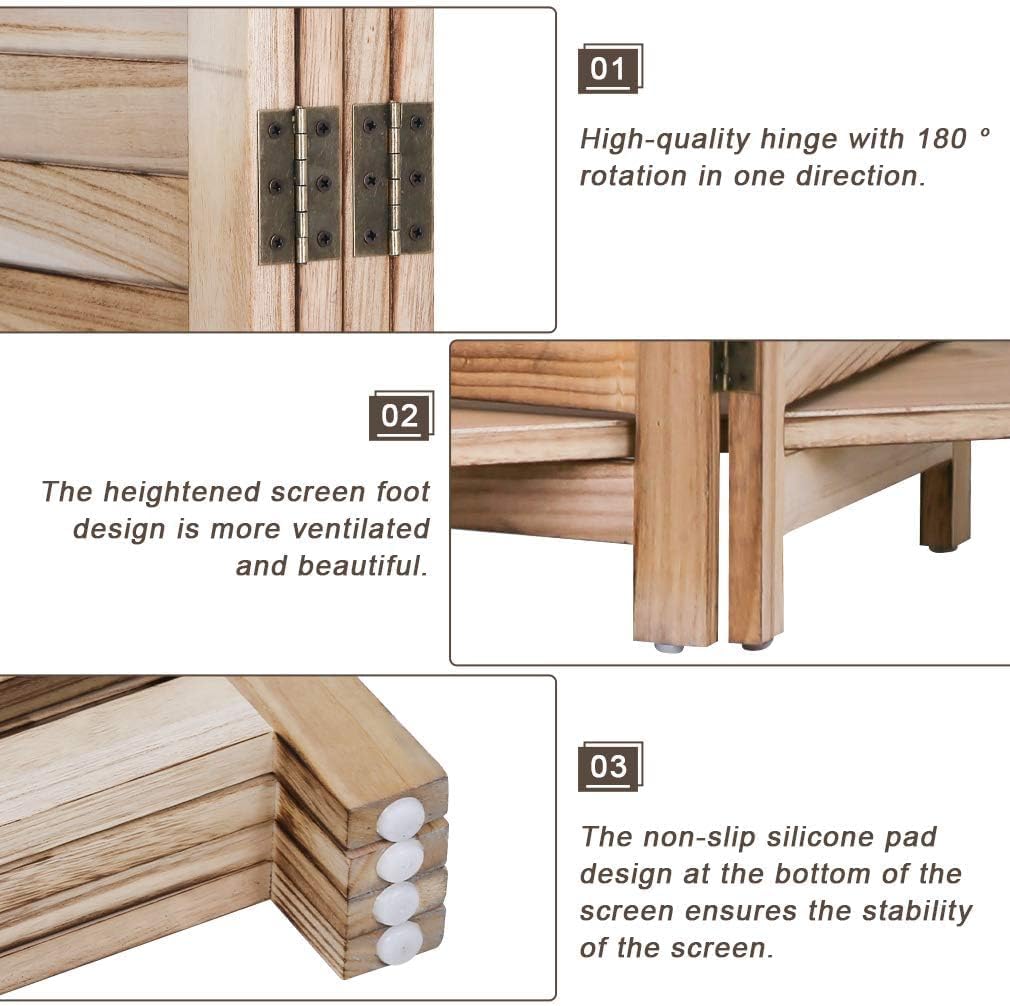 01

High-quality hinge with 180 ° rotation in one direction.

02

The heightened screen foot design is more ventilated and beautiful.

03

The non-slip silicone pad design at the bottom of the screen ensures the stability of the screen.